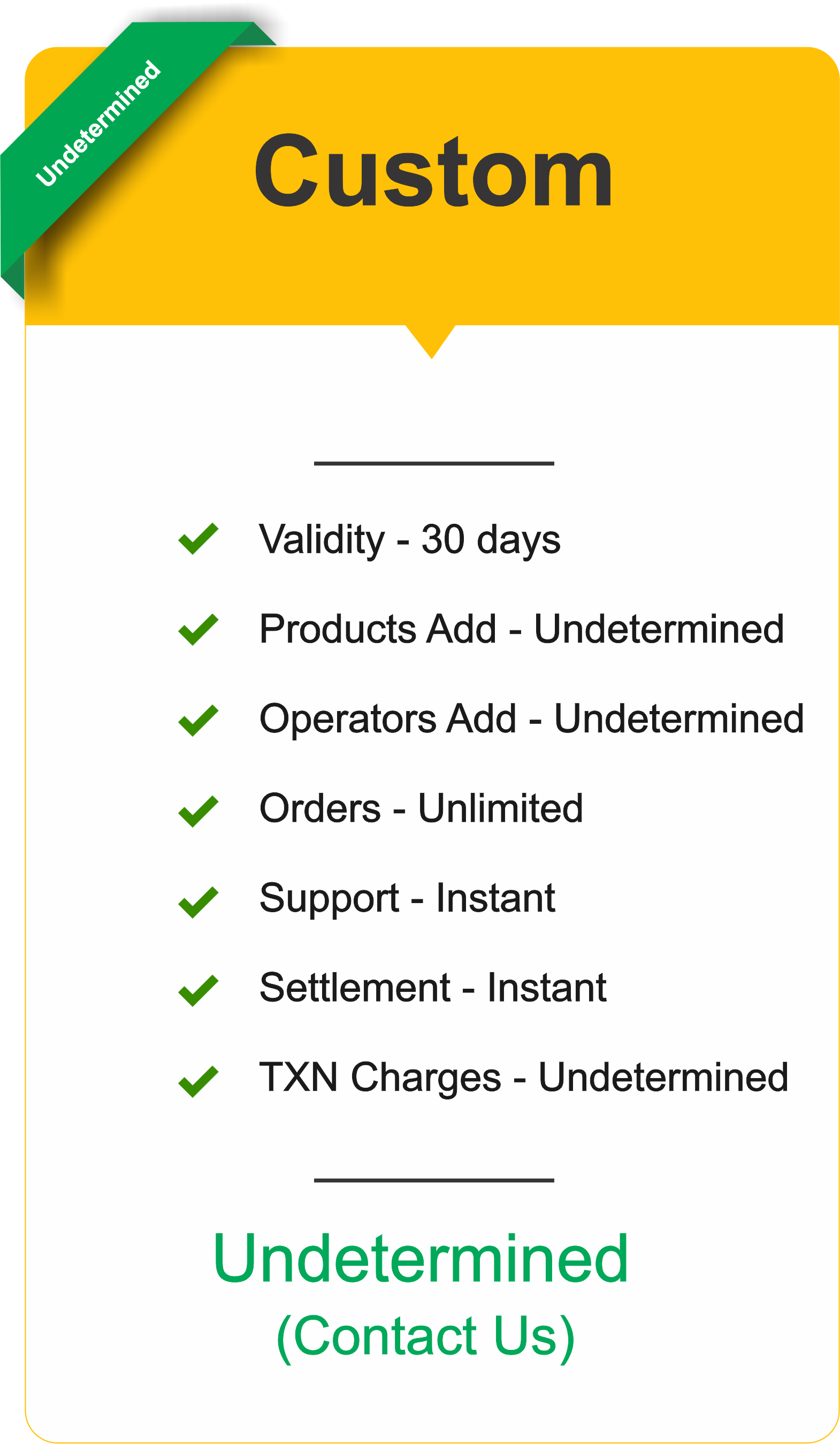 Undetermined

Custom

✓ Validity - 30 days

✓ Products Add - Undetermined

✓ Operators Add - Undetermined

✓ Orders - Unlimited

✓ Support - Instant

✓ Settlement - Instant

✓ TXN Charges - Undetermined

Undetermined
(Contact Us)