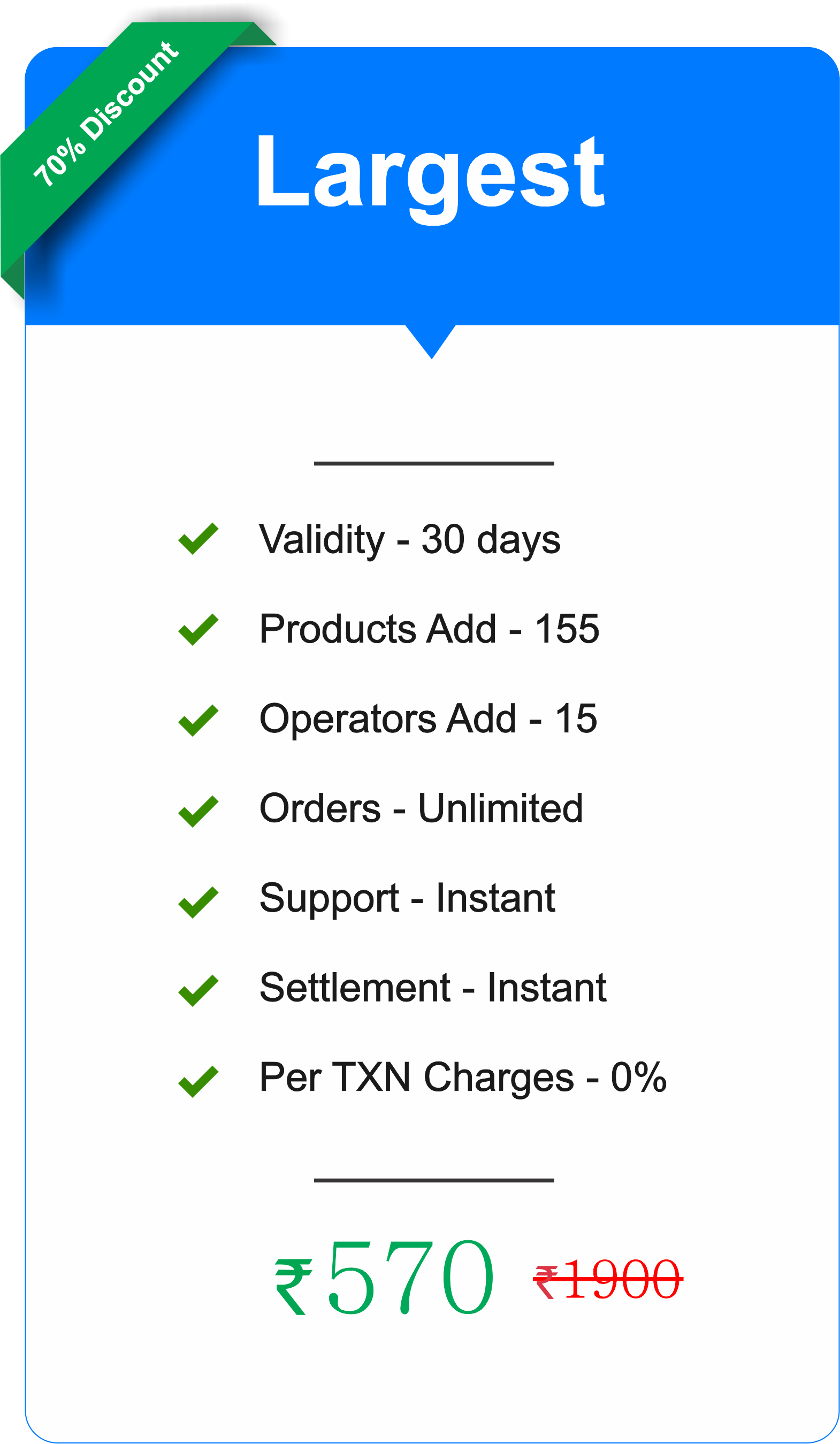 70% Discount

Largest

✓ Validity - 30 days

✓ Products Add - 155

✓ Operators Add - 15

✓ Orders - Unlimited

✓ Support - Instant

✓ Settlement - Instant

✓ Per TXN Charges - 0%

₹570 ₹1900