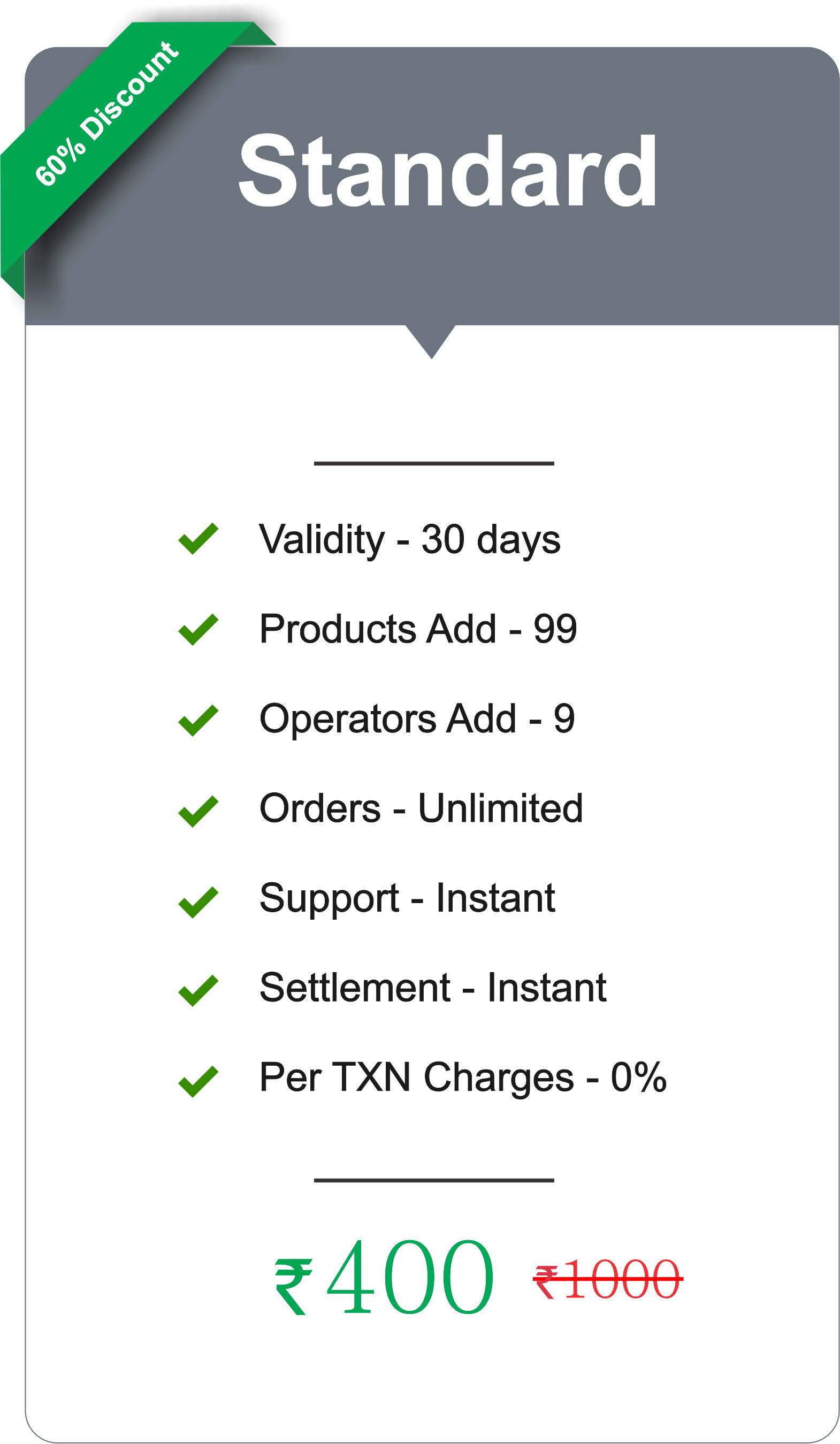 60% Discount

Standard

✓ Validity - 30 days

✓ Products Add - 99

✓ Operators Add - 9

✓ Orders - Unlimited

✓ Support - Instant

✓ Settlement - Instant

✓ Per TXN Charges - 0%

₹400 ₹1000